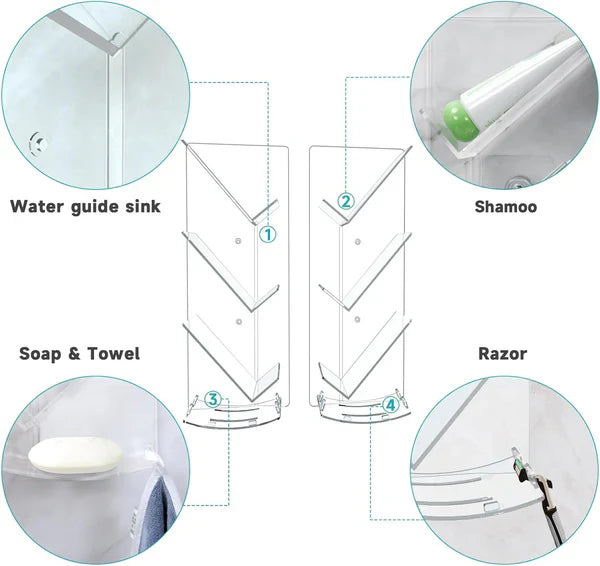 Water guide sink

Shamoo

1

2

Soap & Towel

Razor

3

4