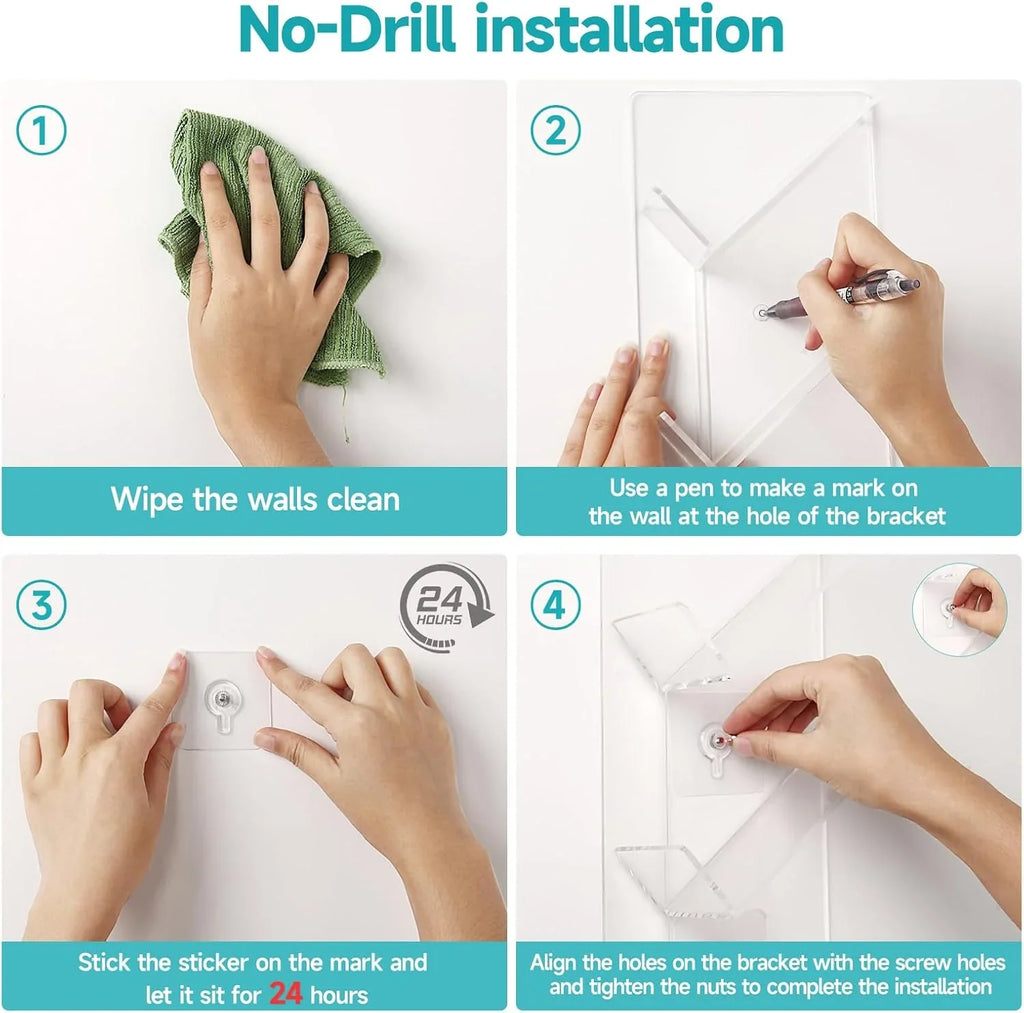 No-Drill installation

1

Wipe the walls clean

2

Use a pen to make a mark on the wall at the hole of the bracket

3

24 HOURS

Stick the sticker on the mark and let it sit for 24 hours

4

Align the holes on the bracket with the screw holes and tighten the nuts to complete the installation